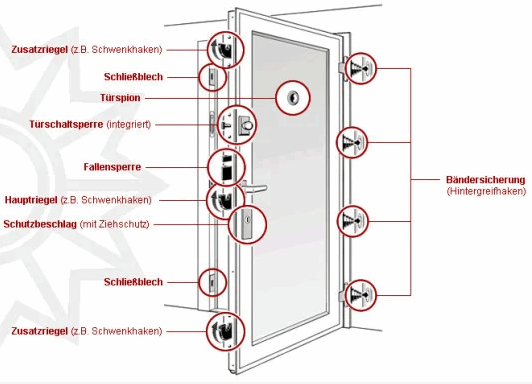 Zusatzriegel (z.B. Schwenkhaken)

Schließblech

Türspion

Türschaltsperre (integriert)

Fallensperre

Hauptriegel (z.B. Schwenkhaken)

Schutzbeschlag (mit Ziehschutz)

Schließblech

Zusatzriegel (z.B. Schwenkhaken)

Bändersicherung (Hintergreifhaken)